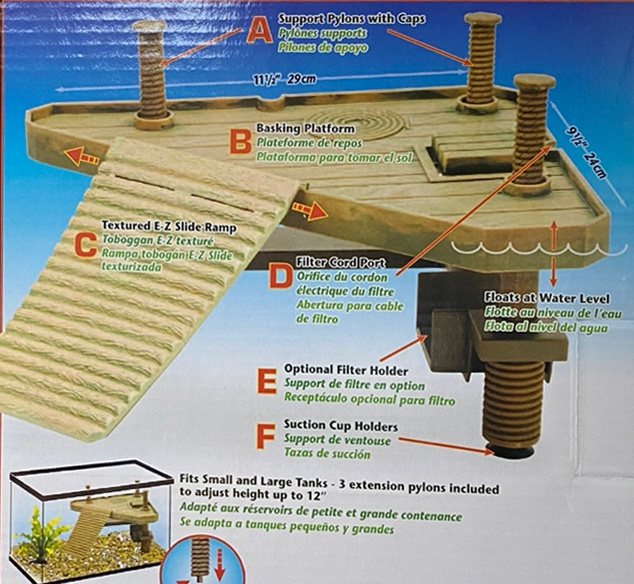 A
Support Pylons with Caps
Pylônes supports
Pilones de apoyo

11½" 29cm

9½" 24cm

B
Basking Platform
Plateforme de repos
Plataforma para tomar el sol

C
Textured E-Z Slide Ramp
Toboggan E-Z texturé
Rampa tobogán E-Z Slide texturizada

D
Filter Cord Port
Orifice du cordon électrique du filtre
Abertura para cable de filtro

Floats at Water Level
Flotte au niveau de l'eau
Flota al nivel del agua

E
Optional Filter Holder
Support de filtre en option
Receptáculo opcional para filtro

F
Suction Cup Holders
Support de ventouse
Tazas de succión

Fits Small and Large Tanks - 3 extension pylons included to adjust height up to 12"
Adapté aux réservoirs de petite et grande contenance
Se adapta a tanques pequeños y grandes